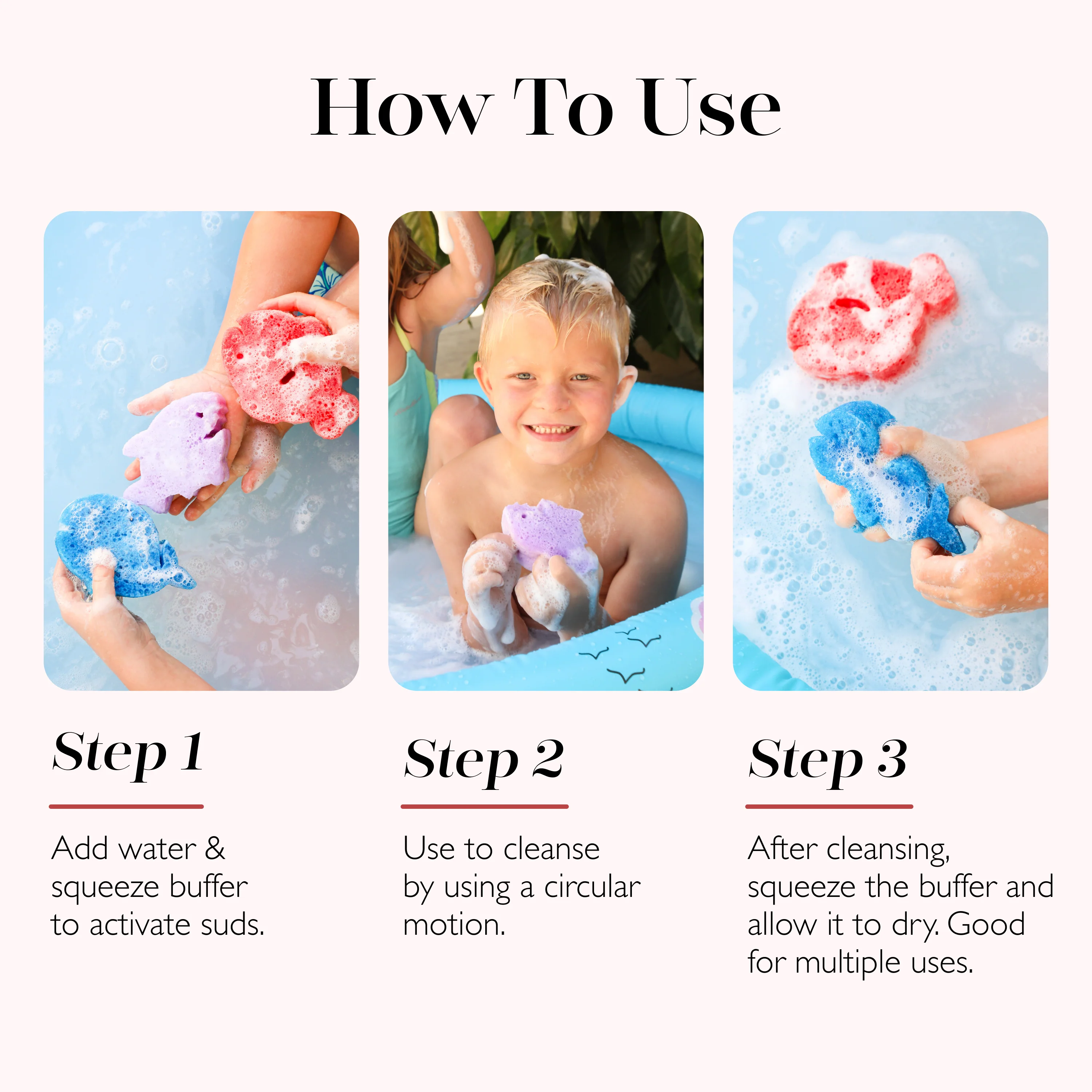 How To Use

Step 1

Add water & squeeze buffer to activate suds.

Step 2

Use to cleanse by using a circular motion.

Step 3

After cleansing, squeeze the buffer and allow it to dry. Good for multiple uses.